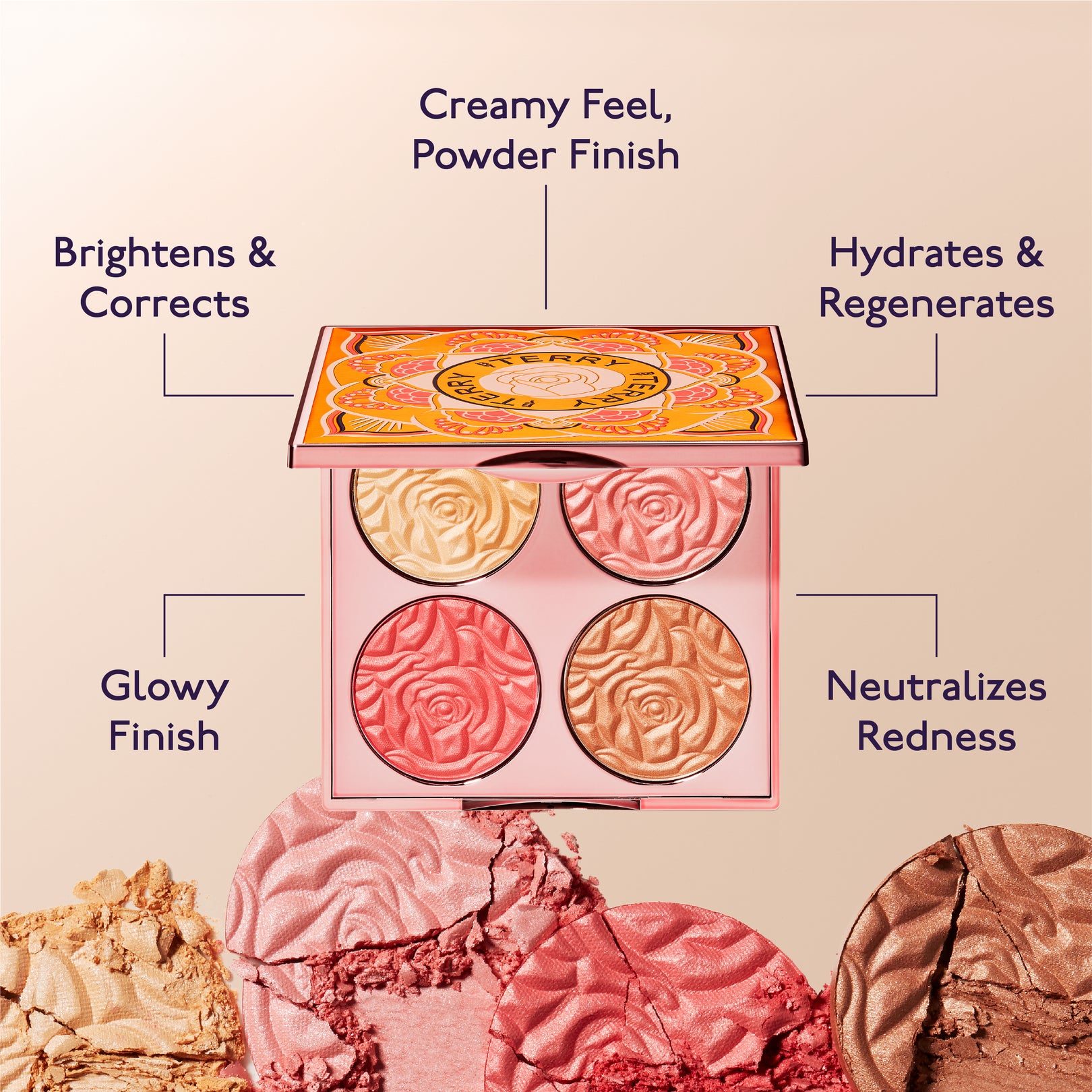 Creamy Feel, Powder Finish

Brightens & Corrects

Hydrates & Regenerates

BY TERRY BY TERRY BY TERRY

Glowy Finish

Neutralizes Redness