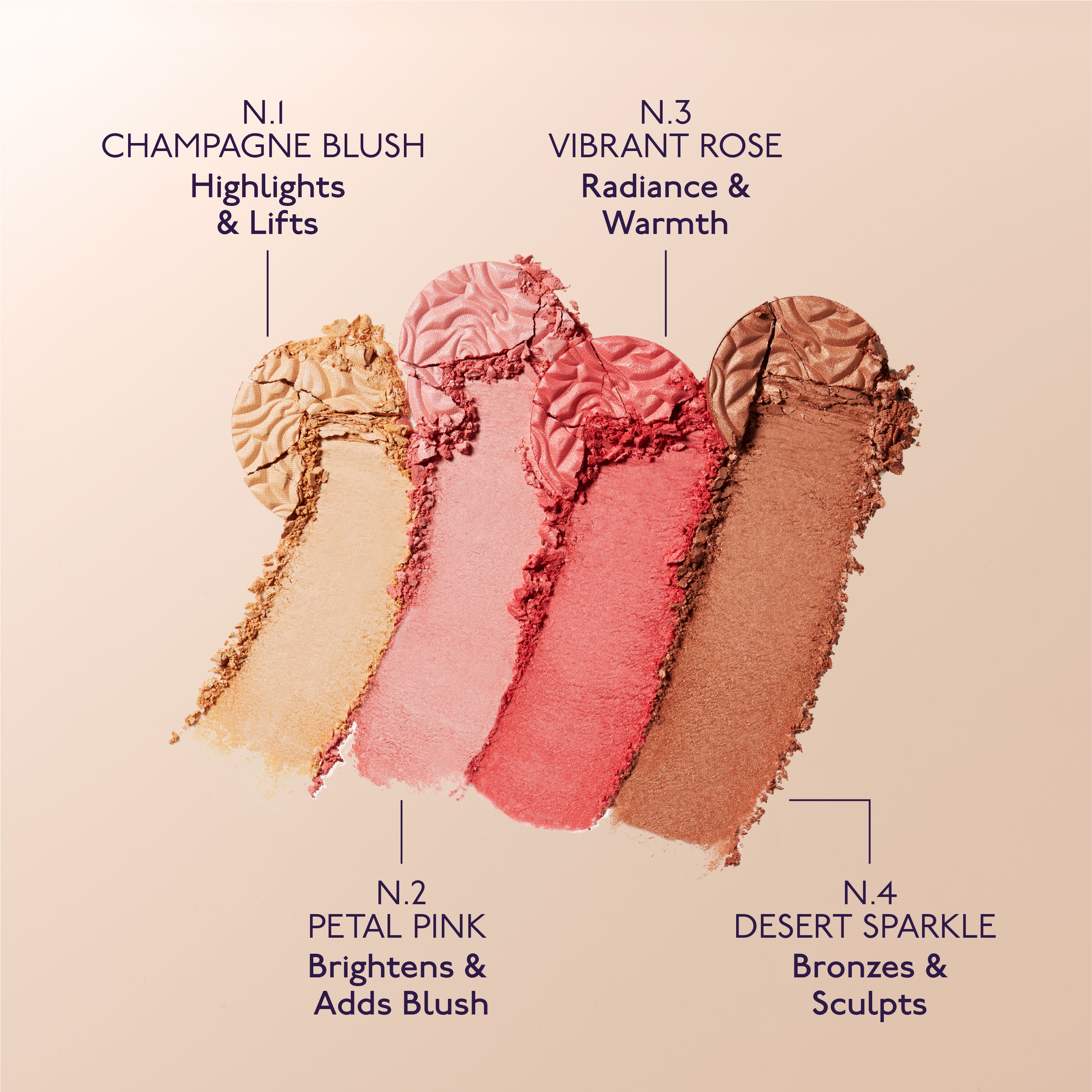 N.1
CHAMPAGNE BLUSH
Highlights & Lifts

N.3
VIBRANT ROSE
Radiance & Warmth

N.2
PETAL PINK
Brightens & Adds Blush

N.4
DESERT SPARKLE
Bronzes & Sculpts